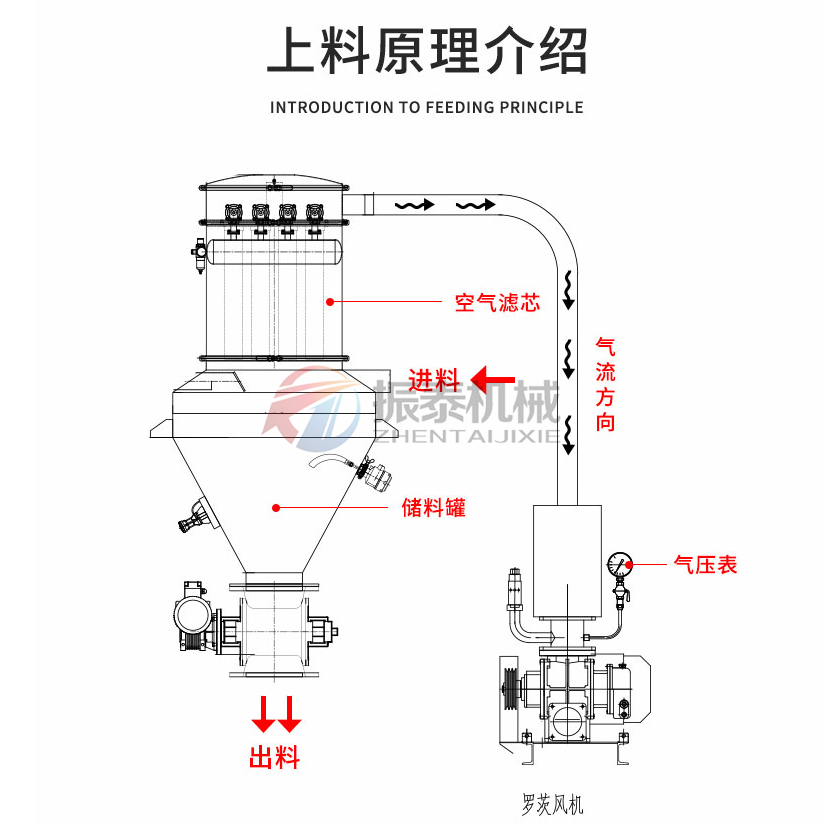 上料原理介绍

INTRODUCTION TO FEEDING PRINCIPLE

空气滤芯

进料

振泰机械
ZHENTAIJIXIE

气流方向

储料罐

气压表

出料

罗茨风机